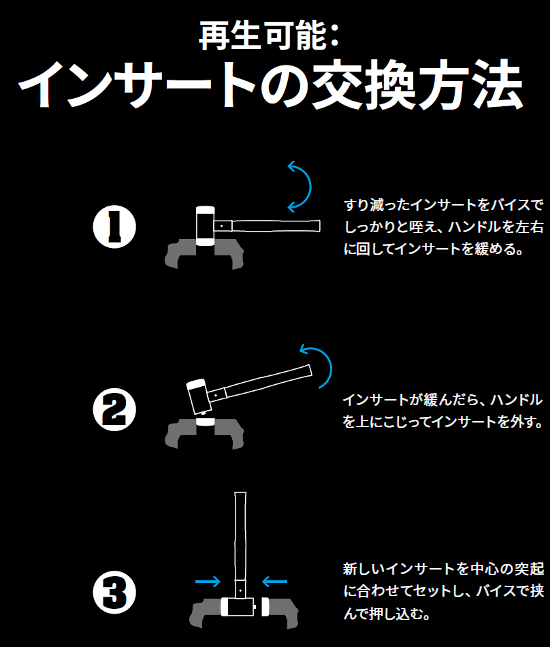 再生可能:
インサートの交換方法

1

すり減ったインサートをバイスでしっかりと咥え、ハンドルを左右に回してインサートを緩める。

2

インサートが緩んだら、ハンドルを上にこじってインサートを外す。

3

新しいインサートを中心の突起に合わせてセットし、バイスで挟んで押し込む。