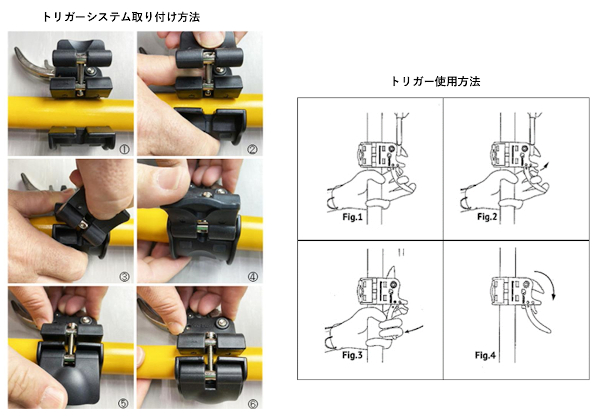 トリガーシステム取り付け方法

①

②

③

④

⑤

⑥

トリガー使用方法

Fig.1

Fig.2

Fig.3

Fig.4